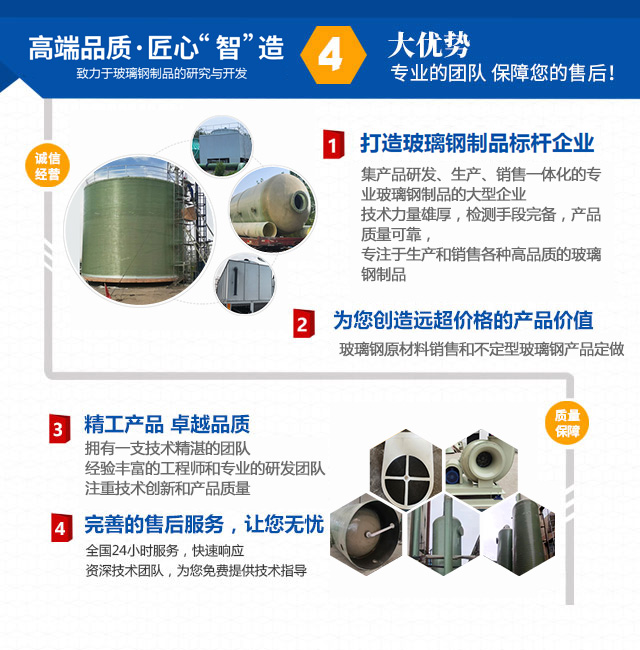 高端品质·匠心“智”造
致力于玻璃钢制品的研究与开发

4

大优势
专业的团队 保障您的售后！

诚信经营

1 打造玻璃钢制品标杆企业
集产品研发、生产、销售一体化的专业玻璃钢制品的大型企业
技术力量雄厚，检测手段完备，产品质量可靠，
专注于生产和销售各种高品质的玻璃钢制品

2 为您创造远超价格的产品价值
玻璃钢原材料销售和不定型玻璃钢产品定做

质量保障

3 精工产品 卓越品质
拥有一支技术精湛的团队
经验丰富的工程师和专业的研发团队
注重技术创新和产品质量

4 完善的售后服务，让您无忧
全国24小时服务，快速响应
资深技术团队，为您免费提供技术指导